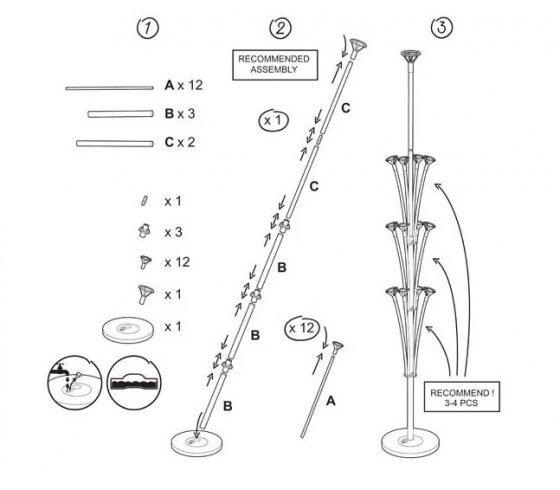 1

A x 12

B x 3

C x 2

x 1

x 3

x 12

x 1

x 1

2

RECOMMENDED ASSEMBLY

x 1

C

C

B

B

B

x 12

A

3

RECOMMEND ! 3-4 PCS