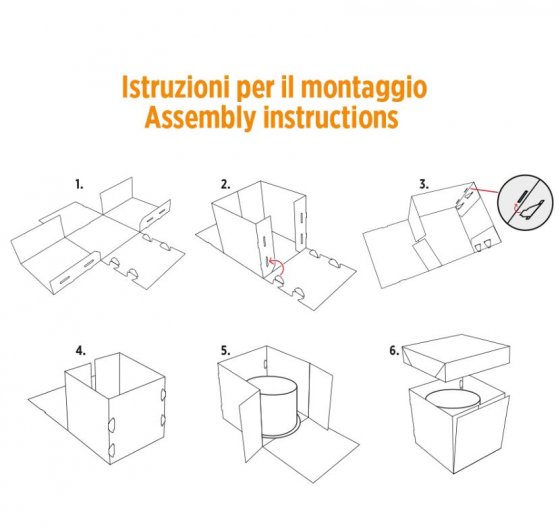 Istruzioni per il montaggio
Assembly instructions

1.

2.

3.

4.

5.

6.